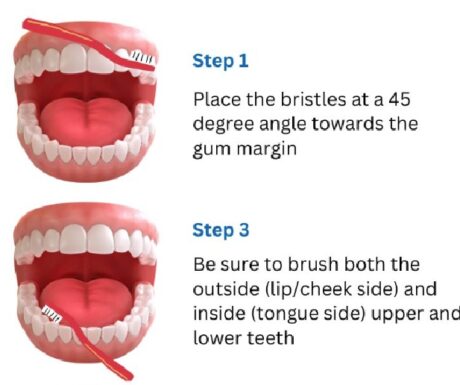 Step 1

Place the bristles at a 45 degree angle towards the gum margin

Step 3

Be sure to brush both the outside (lip/cheek side) and inside (tongue side) upper and lower teeth